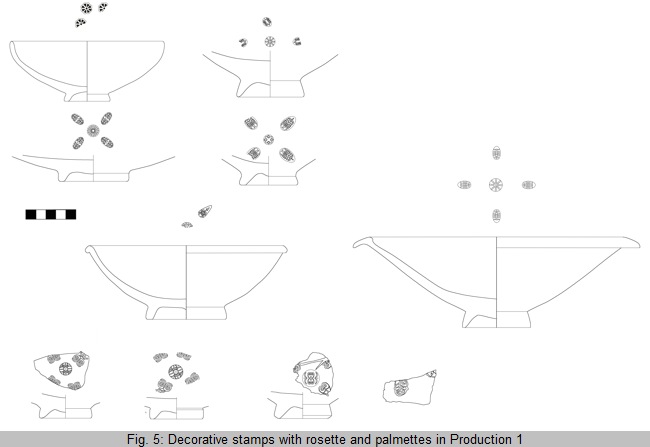 Fig. 5: Decorative stamps with rosette and palmettes in Production 1